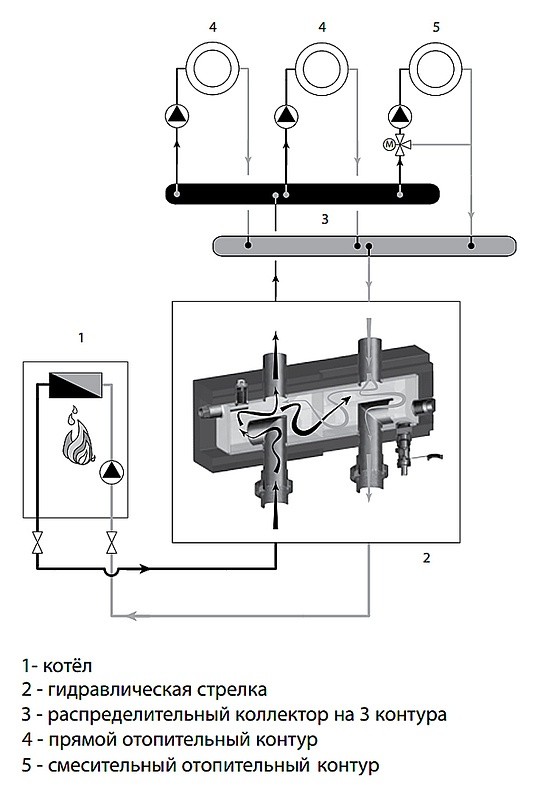 4

4

5

M

3

1

2

1- котёл
2 - гидравлическая стрелка
3 - распределительный коллектор на 3 контура
4 - прямой отопительный контур
5 - смесительный отопительный контур