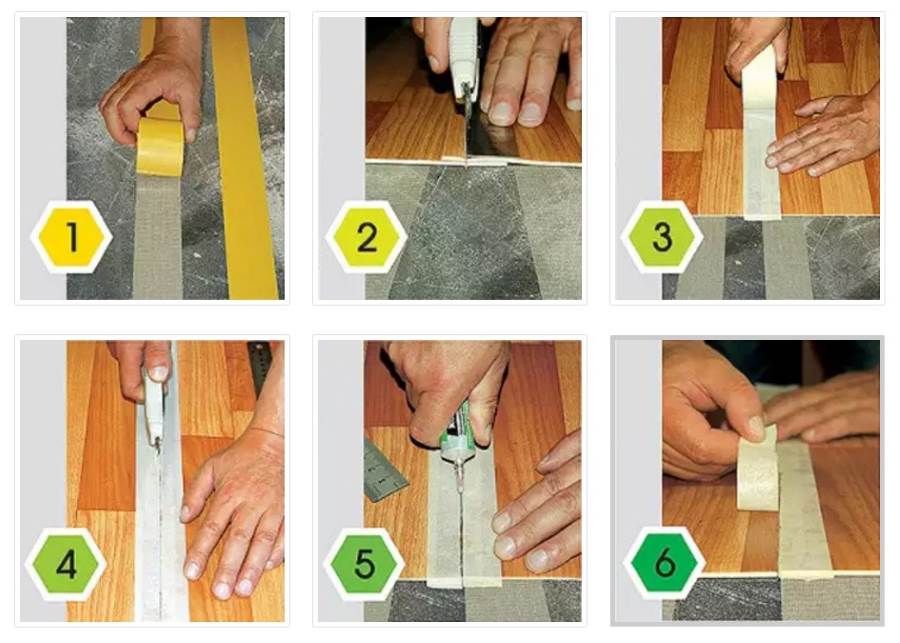 1

2

3

4

5

6